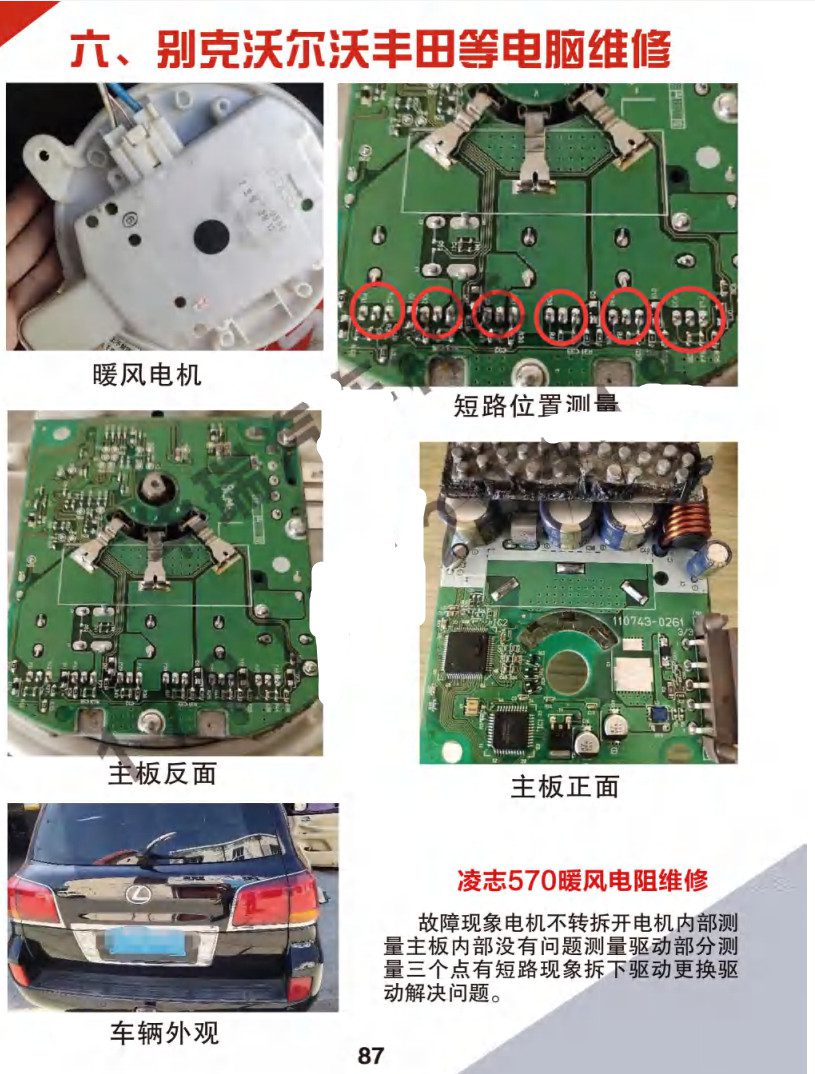 六、别克沃尔沃丰田等电脑维修

暖风电机

短路位置测量

主板反面

110743-0261

主板正面

车辆外观

凌志570暖风电阻维修

故障现象电机不转拆开电机内部测量主板内部没有问题测量驱动部分测量三个点有短路现象拆下驱动更换驱动解决问题。

87