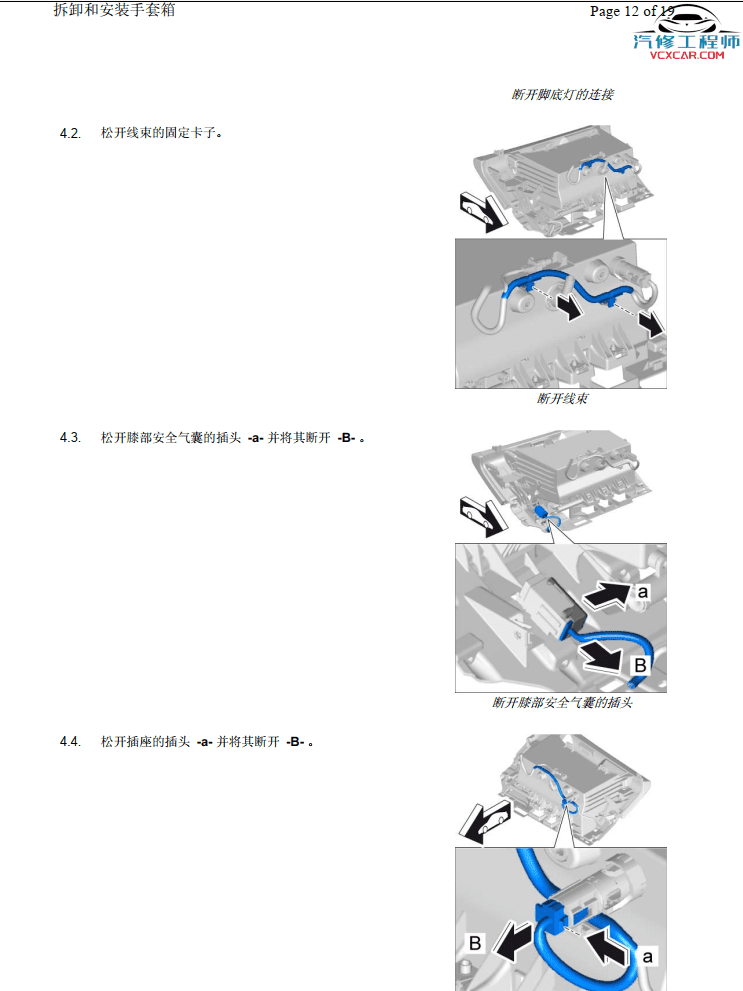 拆卸和安装手套箱

Page 12 of 19

汽修工程师
VCXCAR.COM

断开脚底灯的连接

4.2. 松开线束的固定卡子。

断开线束

4.3. 松开膝部安全气囊的插头 -a- 并将其断开 -B- 。

a

B

断开膝部安全气囊的插头

4.4. 松开插座的插头 -a- 并将其断开 -B- 。

B

a