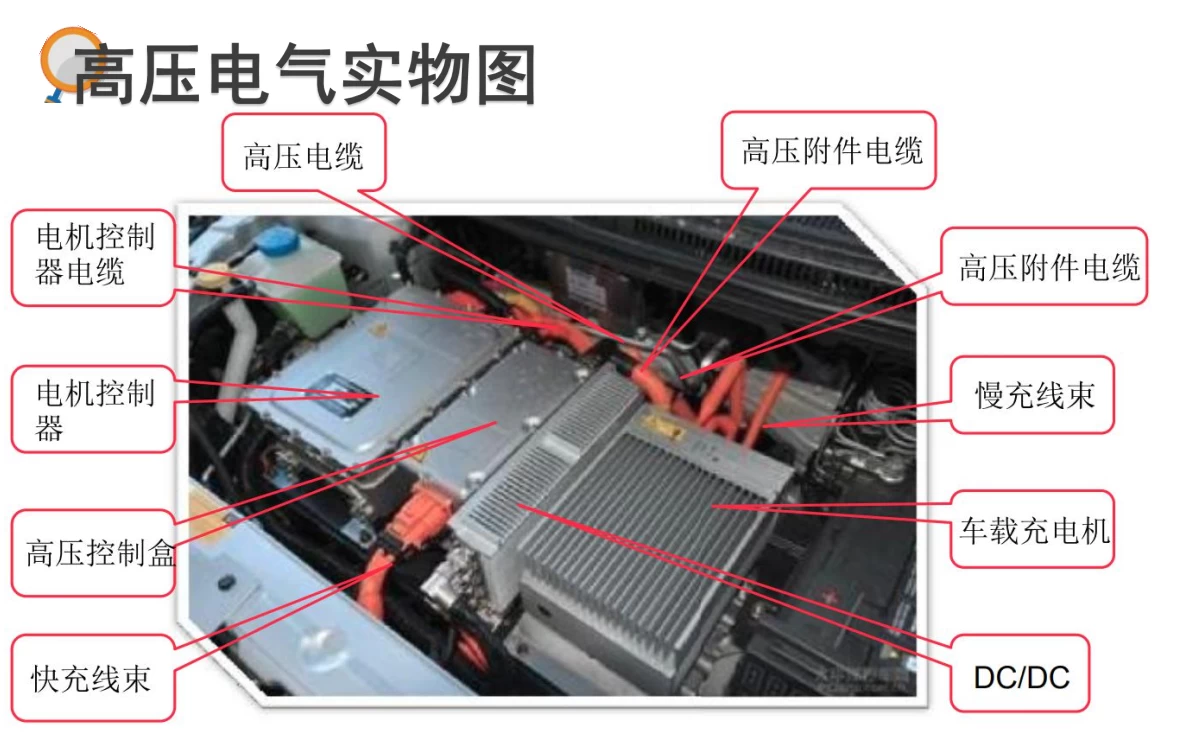 高压电气实物图

高压电缆

高压附件电缆

电机控制器电缆

高压附件电缆

电机控制器

慢充线束

高压控制盒

车载充电机

快充线束

DC/DC