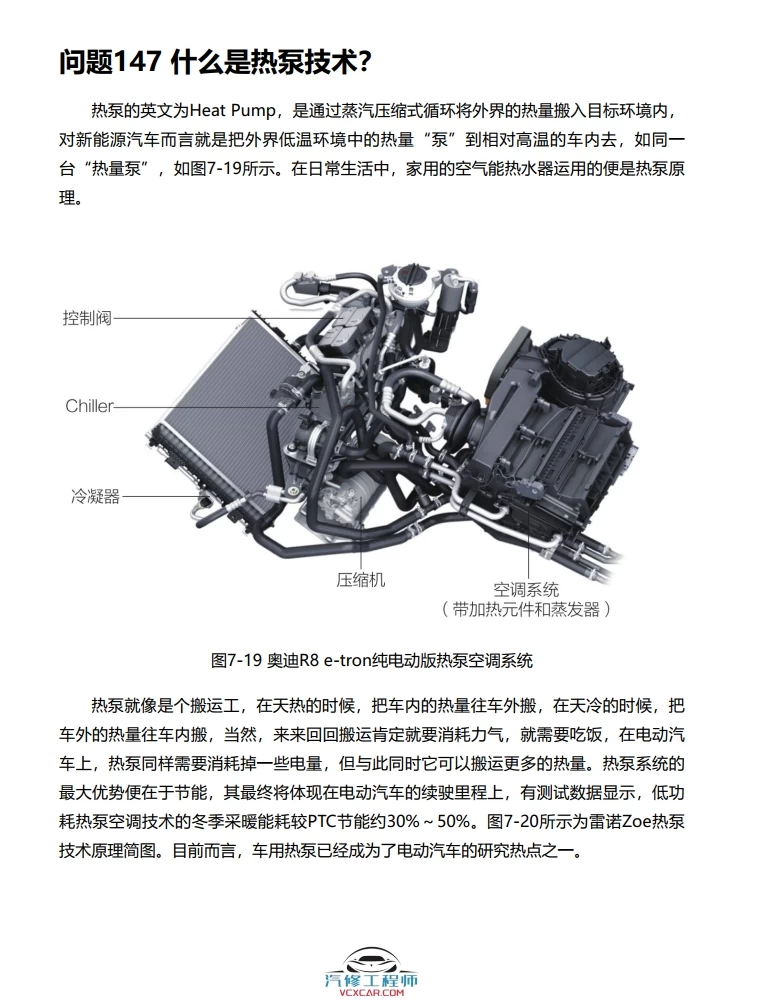 问题147 什么是热泵技术?

热泵的英文为Heat Pump，是通过蒸汽压缩式循环将外界的热量搬入目标环境内，对新能源汽车而言就是把外界低温环境中的热量“泵”到相对高温的车内去，如同一台“热量泵”，如图7-19所示。在日常生活中，家用的空气能热水器运用的便是热泵原理。

控制阀
Chiller
冷凝器
压缩机
空调系统
（带加热元件和蒸发器）

图7-19 奥迪R8 e-tron纯电动版热泵空调系统

热泵就像是个搬运工，在天热的时候，把车内的热量往车外搬，在天冷的时候，把车外的热量往车内搬，当然，来来回回搬运肯定就要消耗力气，就需要吃饭，在电动汽车上，热泵同样需要消耗掉一些电量，但与此同时它可以搬运更多的热量。热泵系统的最大优势便在于节能，其最终将体现在电动汽车的续驶里程上，有测试数据显示，低功耗热泵空调技术的冬季采暖能耗较PTC节能约30%～50%。图7-20所示为雷诺Zoe热泵技术原理简图。目前而言，车用热泵已经成为了电动汽车的研究热点之一。

汽修工程师
VCXCAR.COM