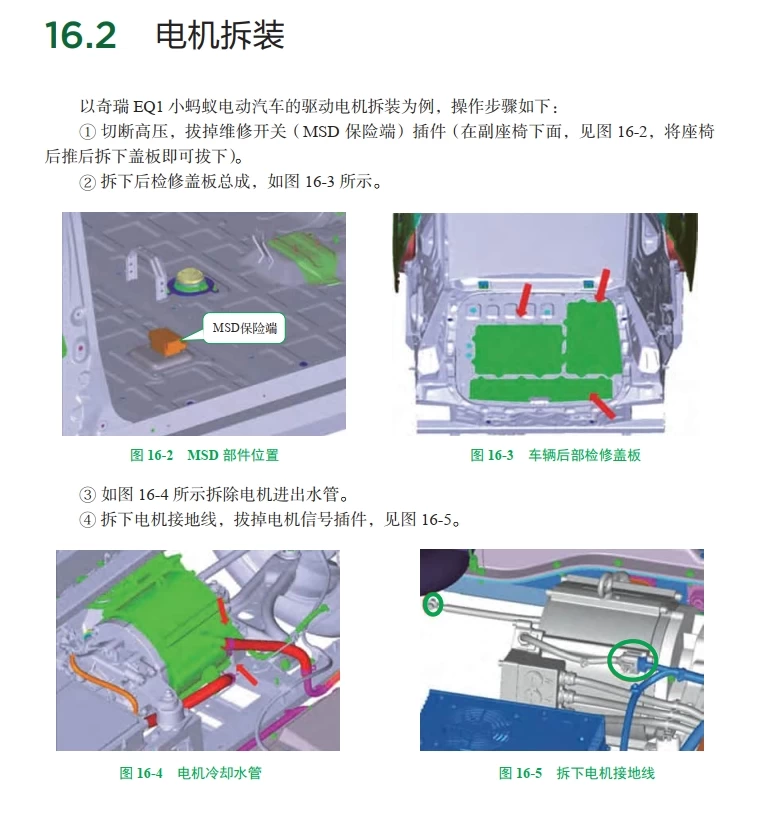 16.2 电机拆装

以奇瑞 EQ1 小蚂蚁电动汽车的驱动电机拆装为例，操作步骤如下：

① 切断高压，拔掉维修开关（MSD 保险端）插件（在副座椅下面，见图 16-2，将座椅后推后拆下盖板即可拔下）。

② 拆下后检修盖板总成，如图 16-3 所示。

MSD保险端

图 16-2 MSD 部件位置

图 16-3 车辆后部检修盖板

③ 如图 16-4 所示拆除电机进出水管。

④ 拆下电机接地线，拔掉电机信号插件，见图 16-5。

图 16-4 电机冷却水管

图 16-5 拆下电机接地线