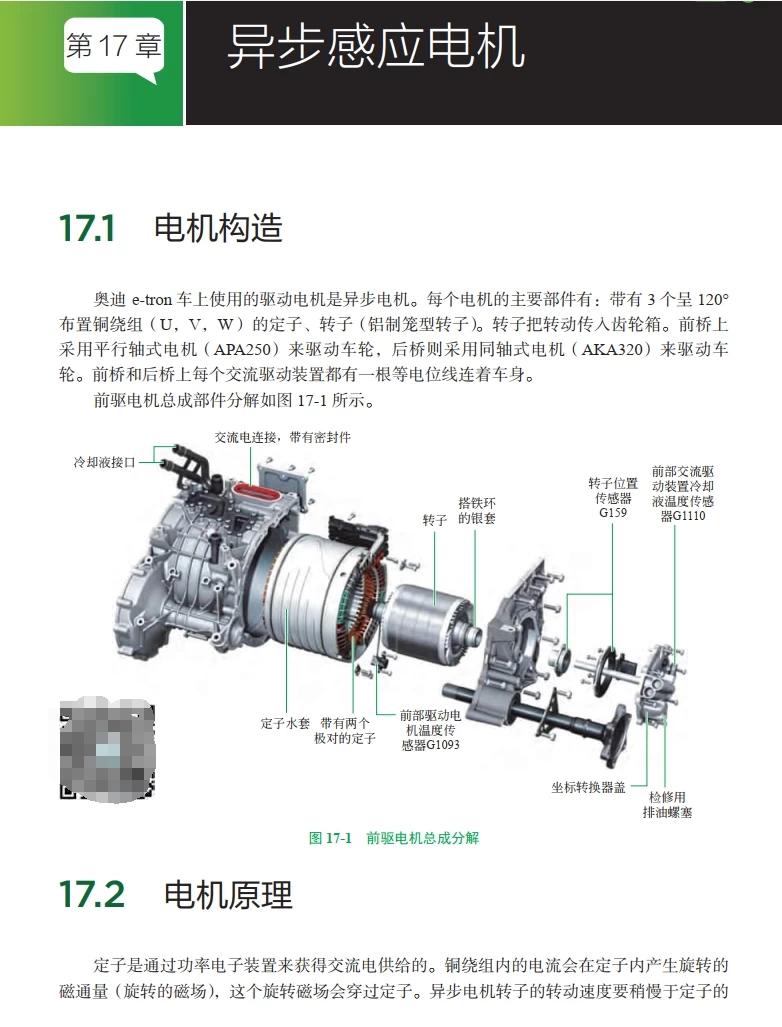 第 17 章 异步感应电机

17.1 电机构造

奥迪 e-tron 车上使用的驱动电机是异步电机。每个电机的主要部件有：带有 3 个呈 120° 布置铜绕组（U，V，W）的定子、转子（铝制笼型转子）。转子把转动传入齿轮箱。前桥上采用平行轴式电机（APA250）来驱动车轮，后桥则采用同轴式电机（AKA320）来驱动车轮。前桥和后桥上每个交流驱动装置都有一根等电位线连着车身。

前驱电机总成部件分解如图 17-1 所示。

冷却液接口
交流电连接，带有密封件
转子
搭铁环的银套
转子位置传感器 G159
前部交流驱动装置冷却液温度传感器G1110
定子水套
带有两个极对的定子
前部驱动电机温度传感器G1093
坐标转换器盖
检修用排油螺塞

图 17-1 前驱电机总成分解

17.2 电机原理

定子是通过功率电子装置来获得交流电供给的。铜绕组内的电流会在定子内产生旋转的磁通量（旋转的磁场），这个旋转磁场会穿过定子。异步电机转子的转动速度要稍慢于定子的