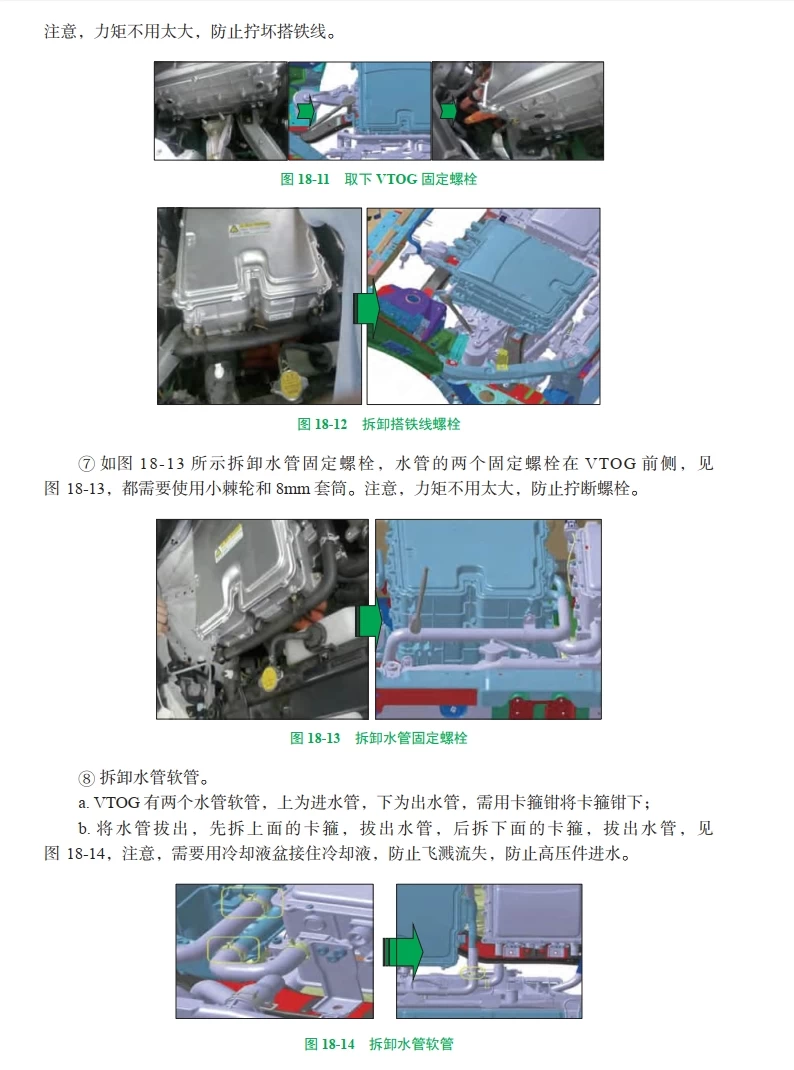 注意，力矩不用太大，防止拧坏搭铁线。

图 18-11　取下 VTOG 固定螺栓

图 18-12　拆卸搭铁线螺栓

⑦ 如图 18-13 所示拆卸水管固定螺栓，水管的两个固定螺栓在 VTOG 前侧，见图 18-13，都需要使用小棘轮和 8mm 套筒。注意，力矩不用太大，防止拧断螺栓。

图 18-13　拆卸水管固定螺栓

⑧ 拆卸水管软管。

a. VTOG 有两个水管软管，上为进水管，下为出水管，需用卡箍钳将卡箍钳下；

b. 将水管拔出，先拆上面的卡箍，拔出水管，后拆下面的卡箍，拔出水管，见图 18-14，注意，需要用冷却液盆接住冷却液，防止飞溅流失，防止高压件进水。

图 18-14　拆卸水管软管