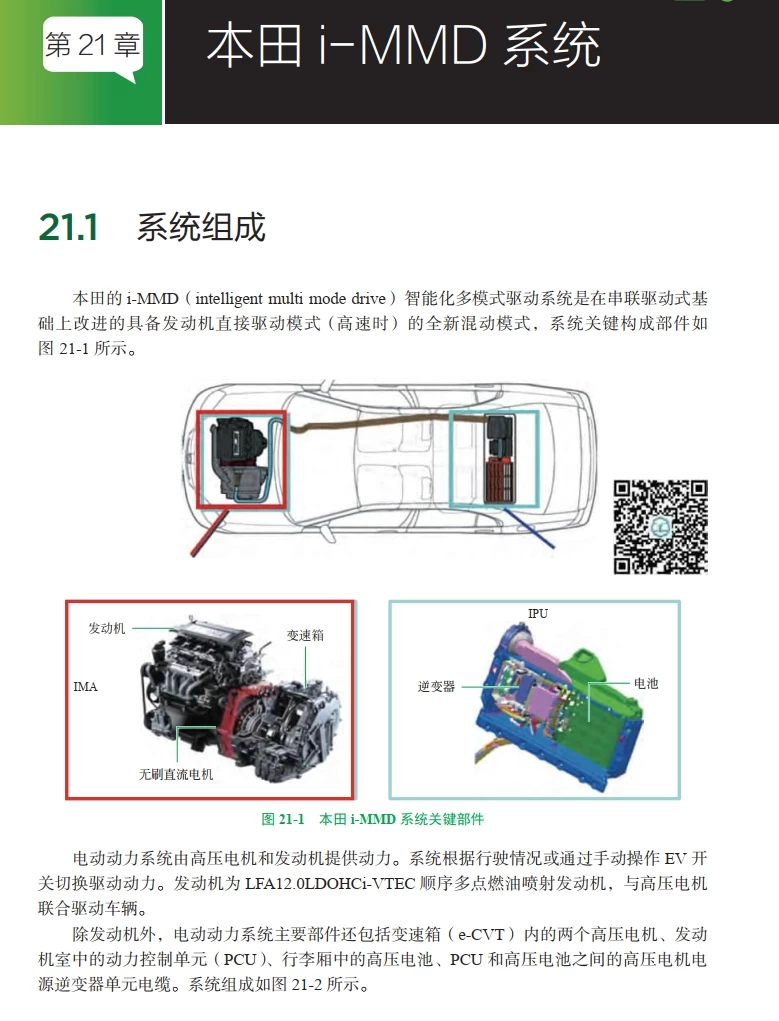 第 21 章

本田 i-MMD 系统

21.1 系统组成

本田的 i-MMD（intelligent multi mode drive）智能化多模式驱动系统是在串联驱动式基础上改进的具备发动机直接驱动模式（高速时）的全新混动模式，系统关键构成部件如图 21-1 所示。

发动机

变速箱

IMA

无刷直流电机

IPU

逆变器

电池

图 21-1 本田 i-MMD 系统关键部件

电动动力系统由高压电机和发动机提供动力。系统根据行驶情况或通过手动操作 EV 开关切换驱动动力。发动机为 LFA12.0LDOHCi-VTEC 顺序多点燃油喷射发动机，与高压电机联合驱动车辆。

除发动机外，电动动力系统主要部件还包括变速箱（e-CVT）内的两个高压电机、发动机室中的动力控制单元（PCU）、行李厢中的高压电池、PCU 和高压电池之间的高压电机电源逆变器单元电缆。系统组成如图 21-2 所示。