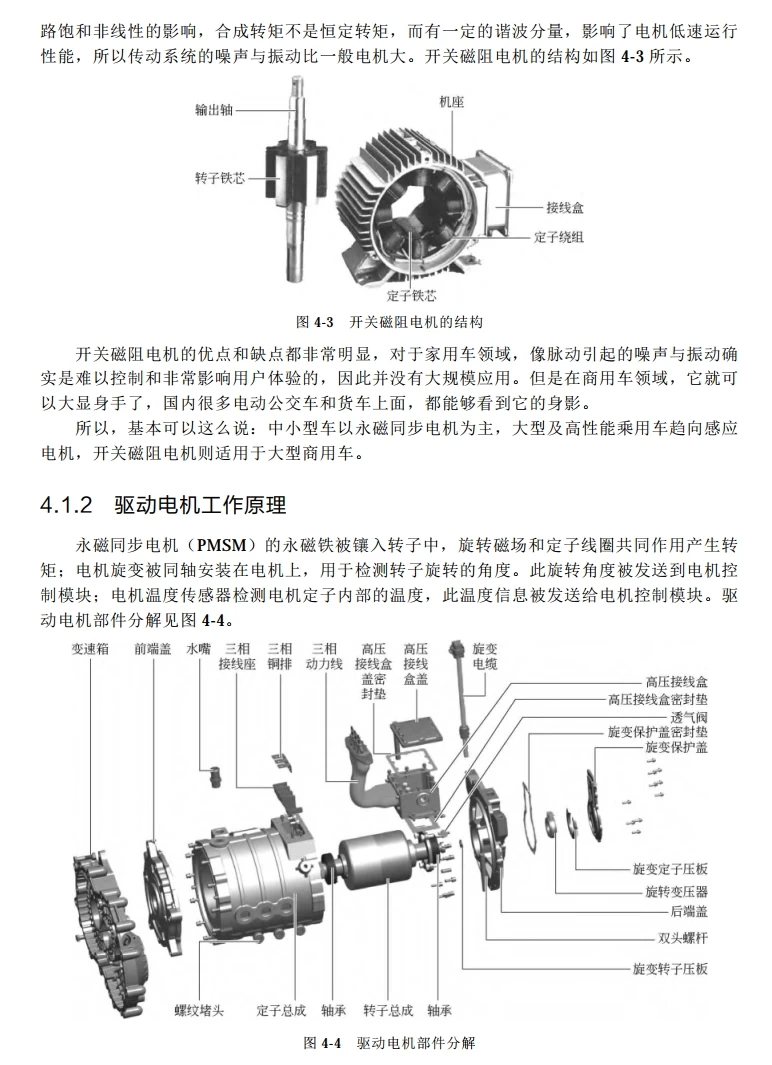 路饱和非线性的影响，合成转矩不是恒定转矩，而有一定的谐波分量，影响了电机低速运行性能，所以传动系统的噪声与振动比一般电机大。开关磁阻电机的结构如图 4-3 所示。

输出轴
转子铁芯
机座
接线盒
定子绕组
定子铁芯

图 4-3　开关磁阻电机的结构

开关磁阻电机的优点和缺点都非常明显，对于家用车领域，像脉动引起的噪声与振动确实是难以控制和非常影响用户体验的，因此并没有大规模应用。但是在商用车领域，它就可以大显身手了，国内很多电动公交车和货车上面，都能够看到它的身影。

所以，基本可以这么说：中小型车以永磁同步电机为主，大型及高性能乘用车趋向感应电机，开关磁阻电机则适用于大型商用车。

4.1.2　驱动电机工作原理

永磁同步电机（PMSM）的永磁铁被镶入转子中，旋转磁场和定子线圈共同作用产生转矩；电机旋变被同轴安装在电机上，用于检测转子旋转的角度。此旋转角度被发送到电机控制模块；电机温度传感器检测电机定子内部的温度，此温度信息被发送给电机控制模块。驱动电机部件分解见图 4-4。

变速箱　前端盖　水嘴　三相接线座　三相铜排　三相动力线　高压接线盒盖密封垫　高压接线盒盖　旋变电缆

高压接线盒
高压接线盒密封垫
透气阀
旋变保护盖密封垫
旋变保护盖
旋变定子压板
旋转变压器
后端盖
双头螺杆
旋变转子压板

螺纹堵头　定子总成　轴承　转子总成　轴承

图 4-4　驱动电机部件分解