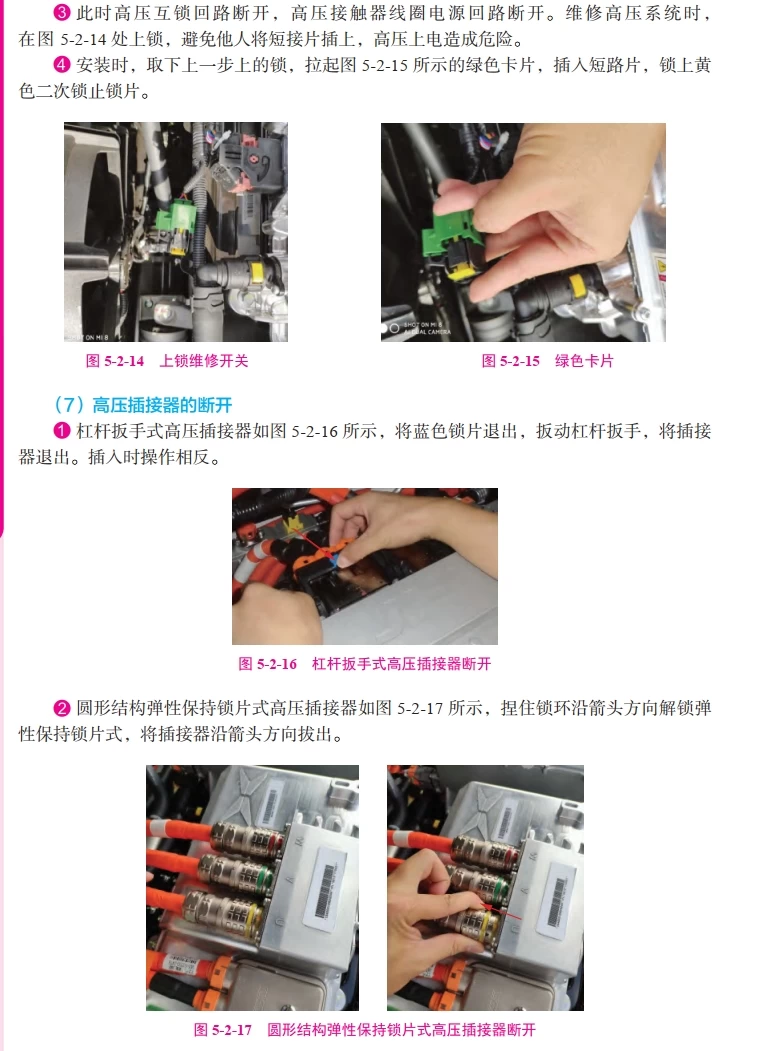 ❸ 此时高压互锁回路断开，高压接触器线圈电源回路断开。维修高压系统时，在图 5-2-14 处上锁，避免他人将短接片插上，高压上电造成危险。

❹ 安装时，取下上一步上的锁，拉起图 5-2-15 所示的绿色卡片，插入短路片，锁上黄色二次锁止锁片。

SHOT ON MI 8

图 5-2-14 上锁维修开关

SHOT ON MI 8
AI DUAL CAMERA

图 5-2-15 绿色卡片

（7）高压插接器的断开

❶ 杠杆扳手式高压插接器如图 5-2-16 所示，将蓝色锁片退出，扳动杠杆扳手，将插接器退出。插入时操作相反。

图 5-2-16 杠杆扳手式高压插接器断开

❷ 圆形结构弹性保持锁片式高压插接器如图 5-2-17 所示，捏住锁环沿箭头方向解锁弹性保持锁片式，将插接器沿箭头方向拔出。

图 5-2-17 圆形结构弹性保持锁片式高压插接器断开