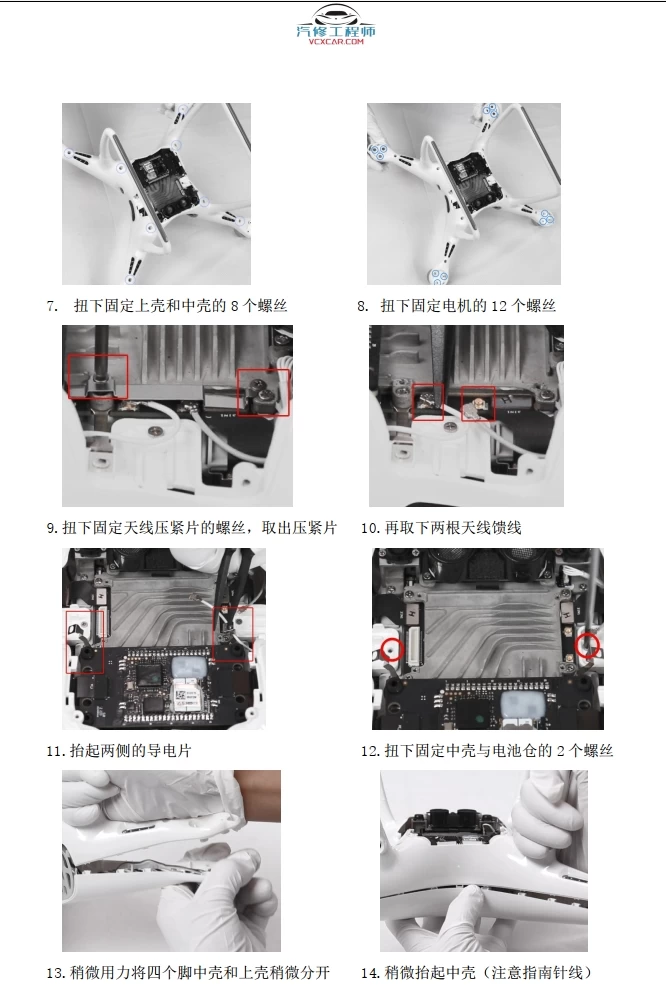 汽修工程师
VCXCAR.COM

7. 扭下固定上壳和中壳的 8 个螺丝

8. 扭下固定电机的 12 个螺丝

9. 扭下固定天线压紧片的螺丝，取出压紧片

10. 再取下两根天线馈线

11. 抬起两侧的导电片

12. 扭下固定中壳与电池仓的 2 个螺丝

13. 稍微用力将四个脚中壳和上壳稍微分开

14. 稍微抬起中壳（注意指南针线）